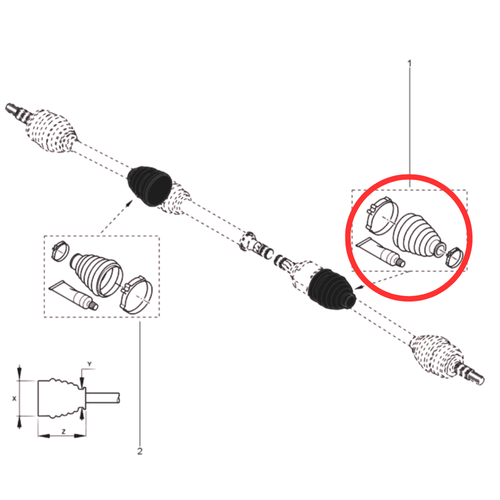 1

Y

X

Z

2